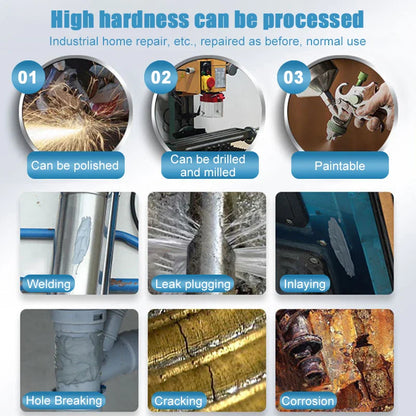 High hardness can be processed

Industrial home repair, etc., repaired as before, normal use

01

Can be polished

02

Can be drilled and milled

03

Paintable

Welding

Leak plugging

Inlaying

Hole Breaking

Cracking

Corrosion